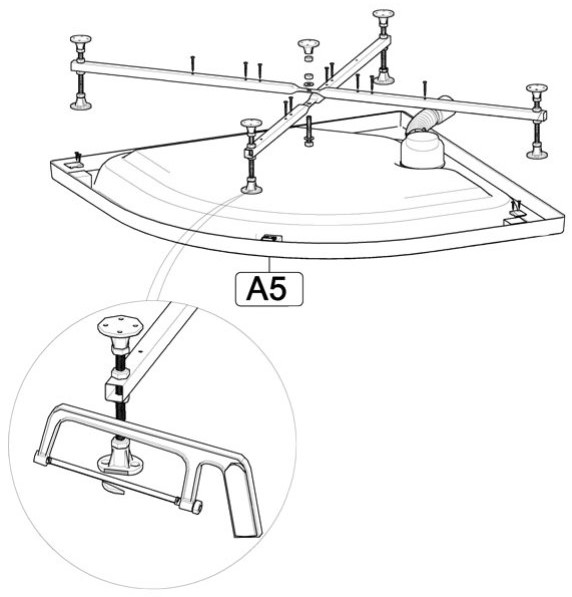 A5